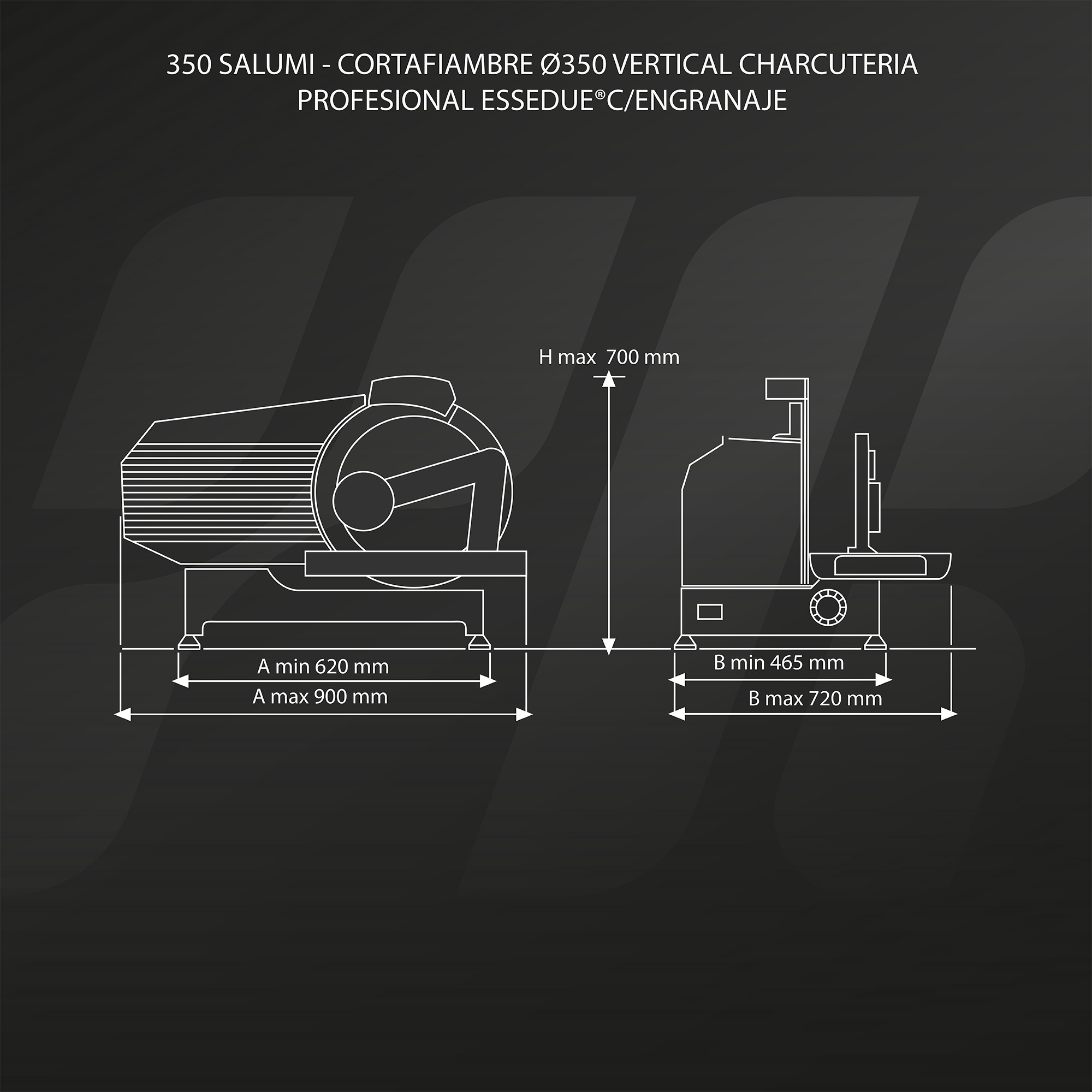 350 SALUMI - CORTAFIAMBRE Ø350 VERTICAL CHARCUTERIA PROFESIONAL ESSEDUE®C/ENGRANAJE

H max 700 mm

A min 620 mm

A max 900 mm

B min 465 mm

B max 720 mm